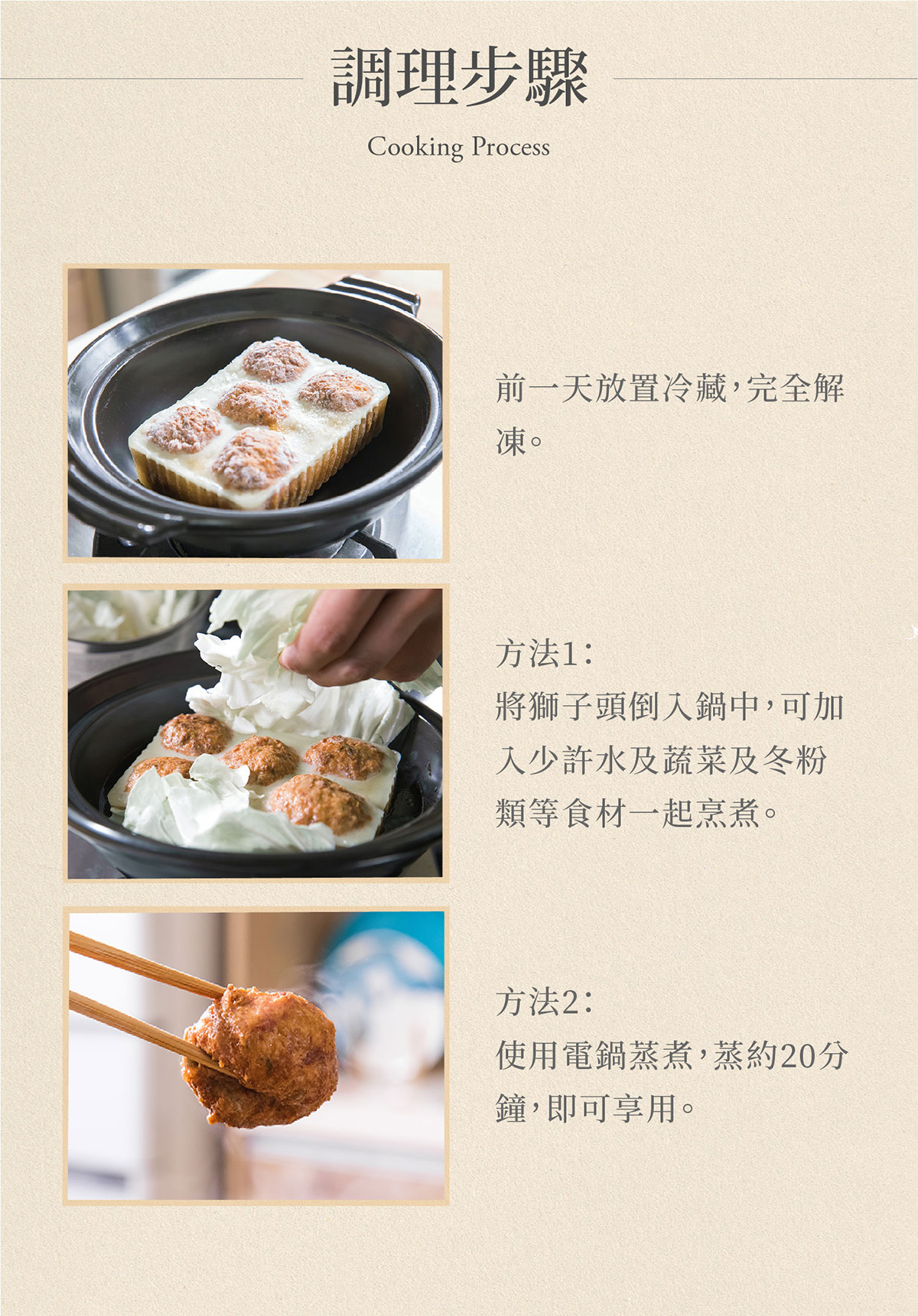 調理步驟

Cooking Process

前一天放置冷藏，完全解凍。

方法1：
將獅子頭倒入鍋中，可加入少許水及蔬菜及冬粉類等食材一起烹煮。

方法2：
使用電鍋蒸煮，蒸約20分鐘，即可享用。